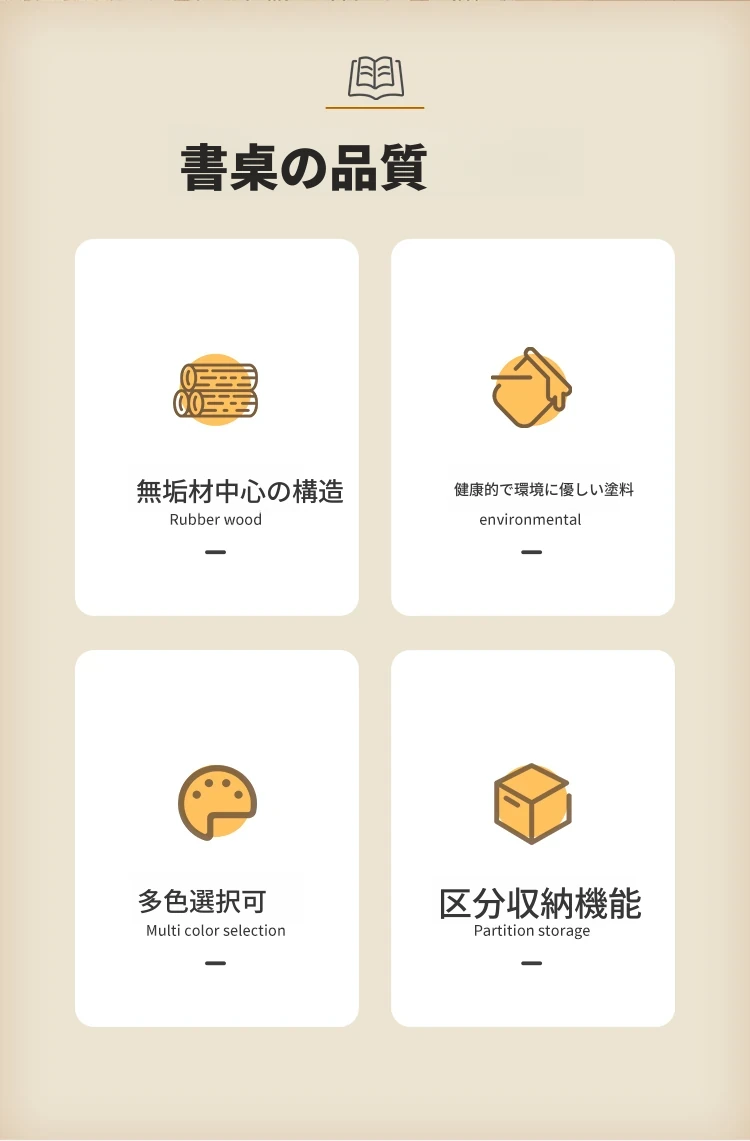 書桌の品質

無垢材中心の構造
Rubber wood
-

健康的で環境に優しい塗料
environmental
-

多色選択可
Multi color selection
-

区分収納機能
Partition storage
-