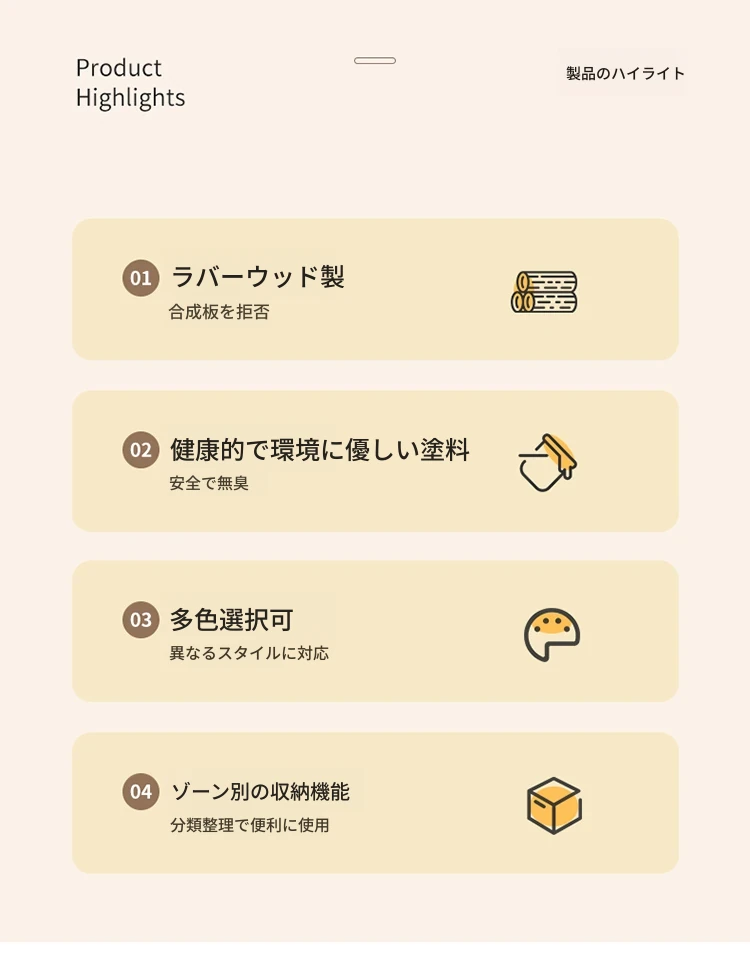 Product
Highlights

製品のハイライト

01 ラバーウッド製
合成板を拒否

02 健康的で環境に優しい塗料
安全で無臭

03 多色選択可
異なるスタイルに対応

04 ゾーン別の収納機能
分類整理で便利に使用