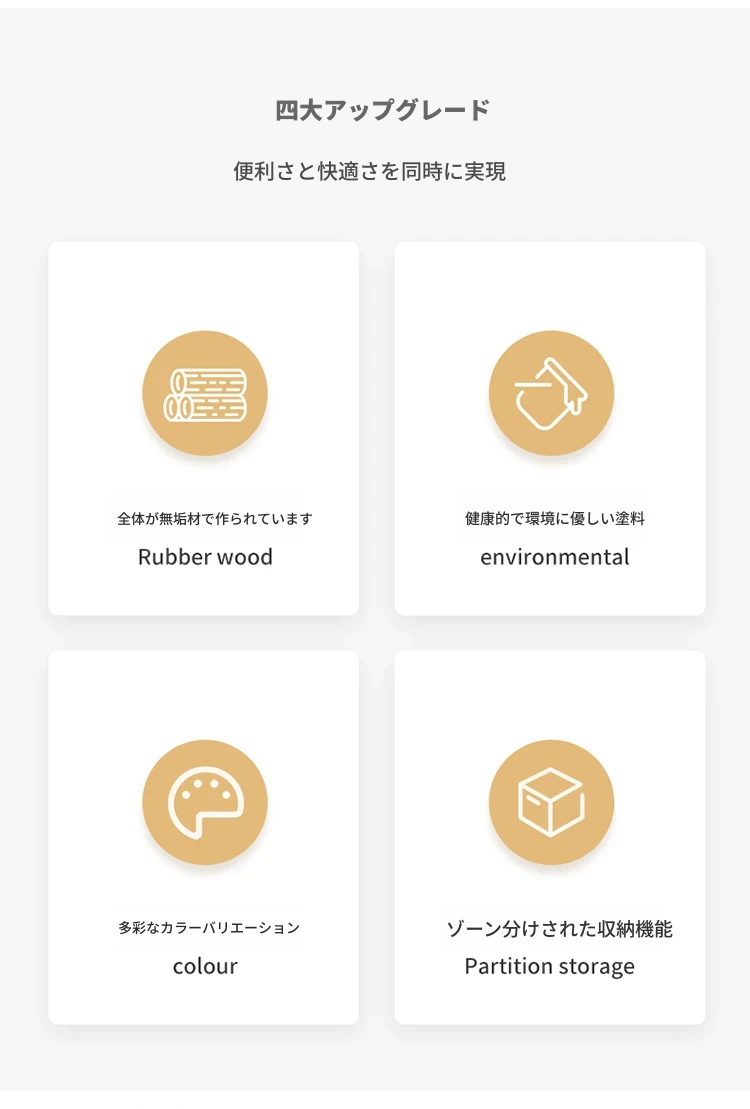 四大アップグレード

便利さと快適さを同時に実現

全体が無垢材で作られています

Rubber wood

健康的で環境に優しい塗料

environmental

多彩なカラーバリエーション

colour

ゾーン分けされた収納機能

Partition storage