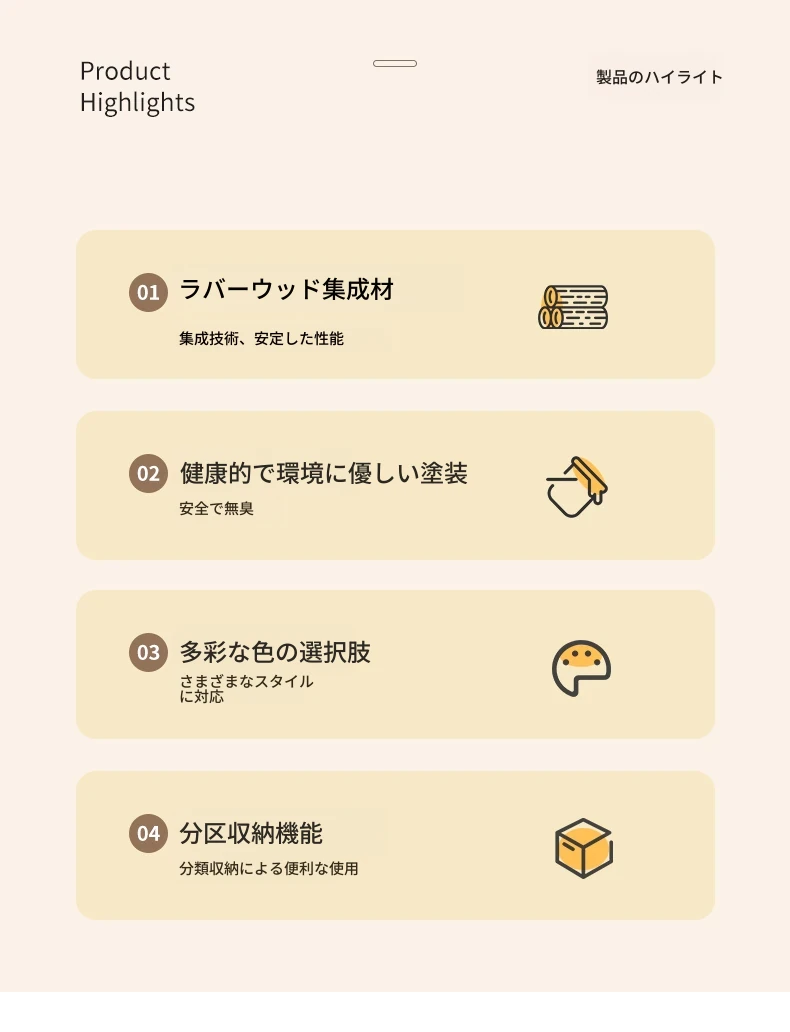 Product
Highlights

製品のハイライト

01 ラバーウッド集成材

集成技術、安定した性能

02 健康的で環境に優しい塗装

安全で無臭

03 多彩な色の選択肢

さまざまなスタイル
に対応

04 分区収納機能

分類収納による便利な使用