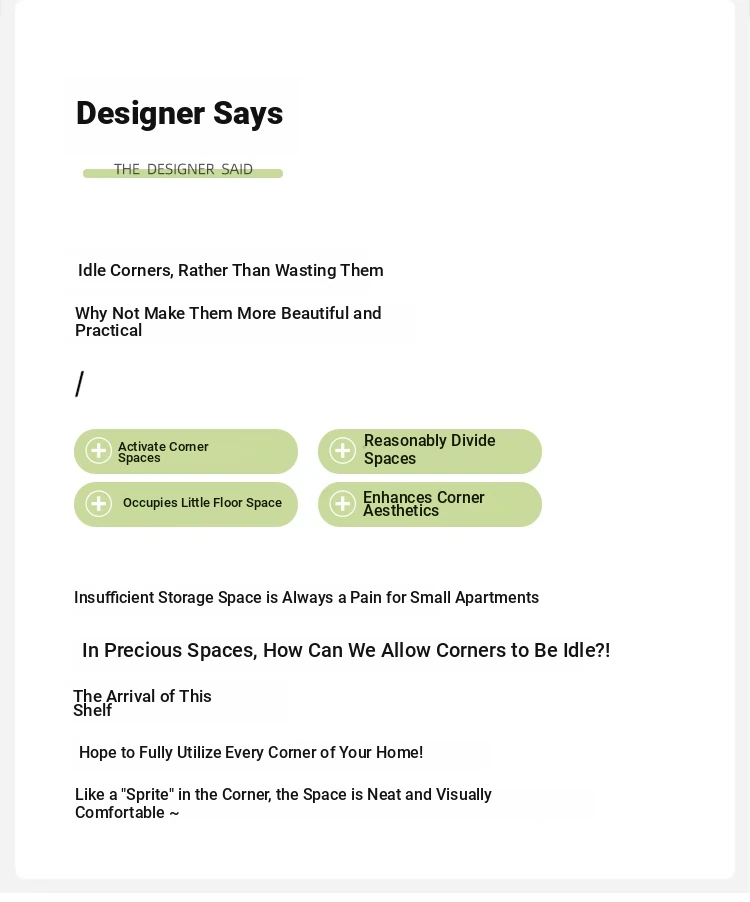 Designer Says

THE DESIGNER SAID

Idle Corners, Rather Than Wasting Them

Why Not Make Them More Beautiful and Practical

/

Activate Corner Spaces

Reasonably Divide Spaces

Occupies Little Floor Space

Enhances Corner Aesthetics

Insufficient Storage Space is Always a Pain for Small Apartments

In Precious Spaces, How Can We Allow Corners to Be Idle?!

The Arrival of This Shelf

Hope to Fully Utilize Every Corner of Your Home!

Like a "Sprite" in the Corner, the Space is Neat and Visually Comfortable ~