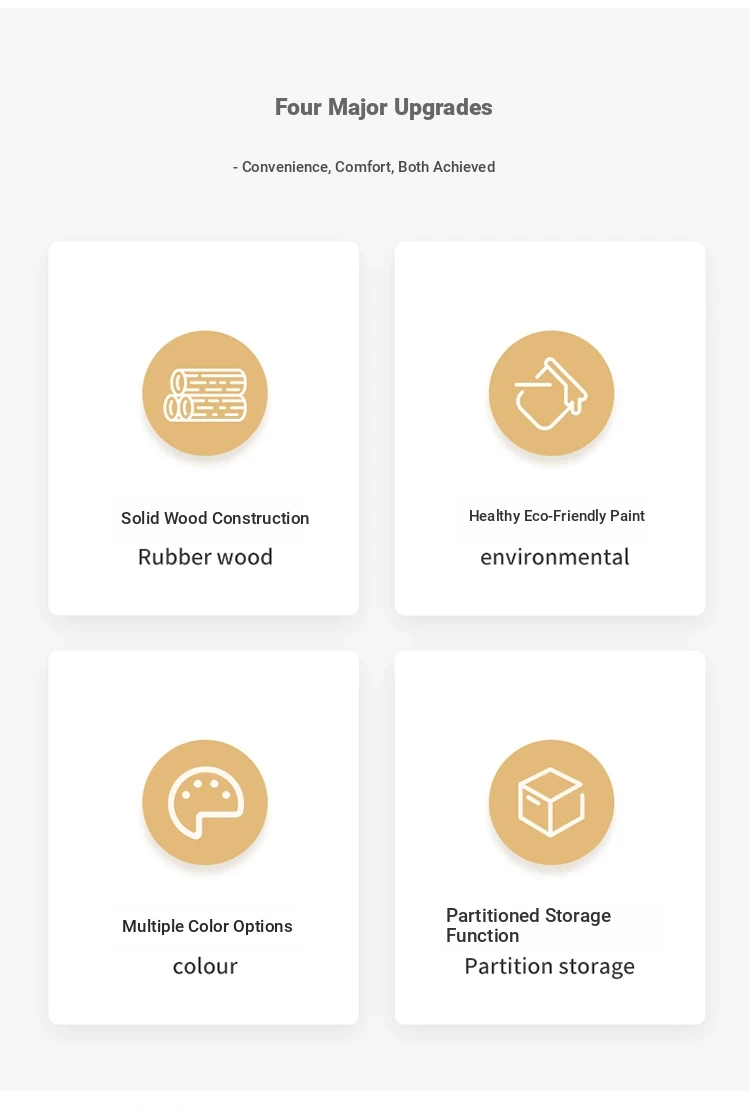 Four Major Upgrades

- Convenience, Comfort, Both Achieved

Solid Wood Construction

Rubber wood

Healthy Eco-Friendly Paint

environmental

Multiple Color Options

colour

Partitioned Storage Function

Partition storage