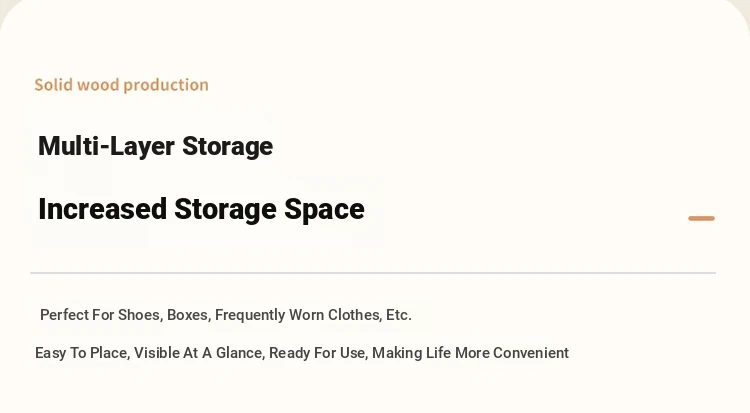 Solid wood production

Multi-Layer Storage

Increased Storage Space

Perfect For Shoes, Boxes, Frequently Worn Clothes, Etc.

Easy To Place, Visible At A Glance, Ready For Use, Making Life More Convenient