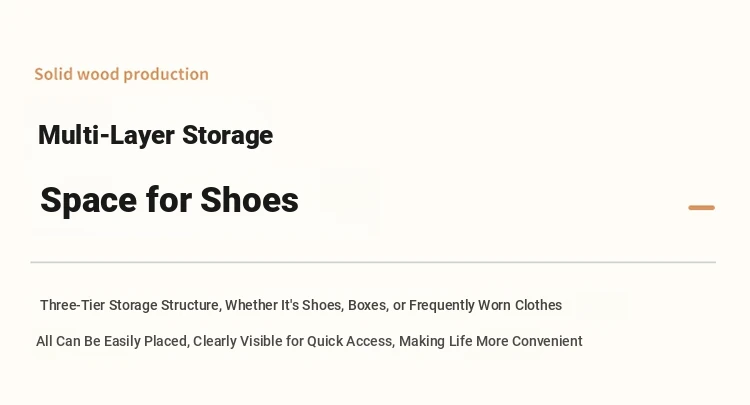 Solid wood production

Multi-Layer Storage

Space for Shoes

Three-Tier Storage Structure, Whether It's Shoes, Boxes, or Frequently Worn Clothes

All Can Be Easily Placed, Clearly Visible for Quick Access, Making Life More Convenient