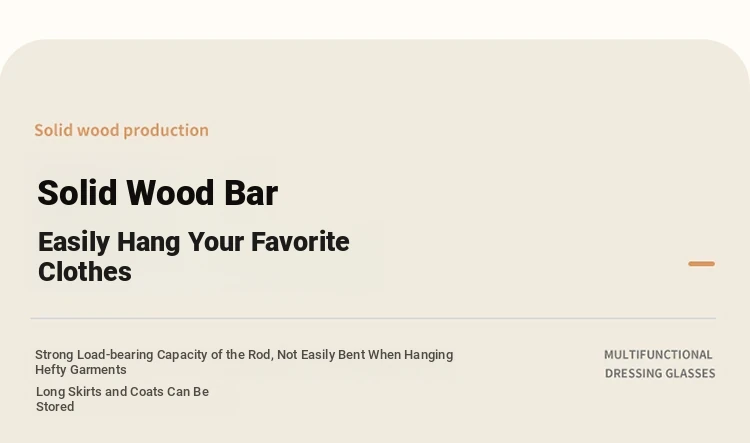 Solid wood production

Solid Wood Bar

Easily Hang Your Favorite Clothes

Strong Load-bearing Capacity of the Rod, Not Easily Bent When Hanging Hefty Garments

Long Skirts and Coats Can Be Stored

MULTIFUNCTIONAL
DRESSING GLASSES