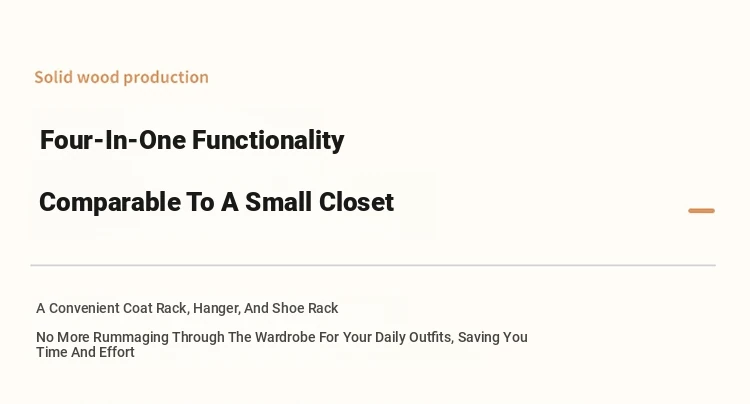 Solid wood production

Four-In-One Functionality

Comparable To A Small Closet

A Convenient Coat Rack, Hanger, And Shoe Rack

No More Rummaging Through The Wardrobe For Your Daily Outfits, Saving You Time And Effort